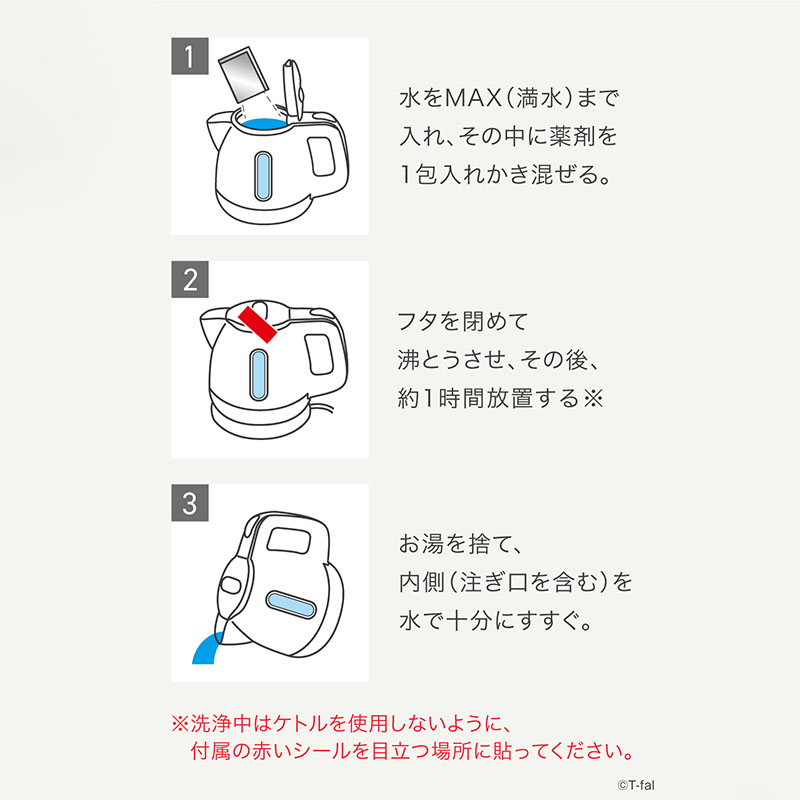 1

水をMAX（満水）まで入れ、その中に薬剤を1包入れかき混ぜる。

2

フタを閉めて沸とうさせ、その後、約1時間放置する※

3

お湯を捨て、内側（注ぎ口を含む）を水で十分にすすぐ。

※洗浄中はケトルを使用しないように、付属の赤いシールを目立つ場所に貼ってください。

©T-fal