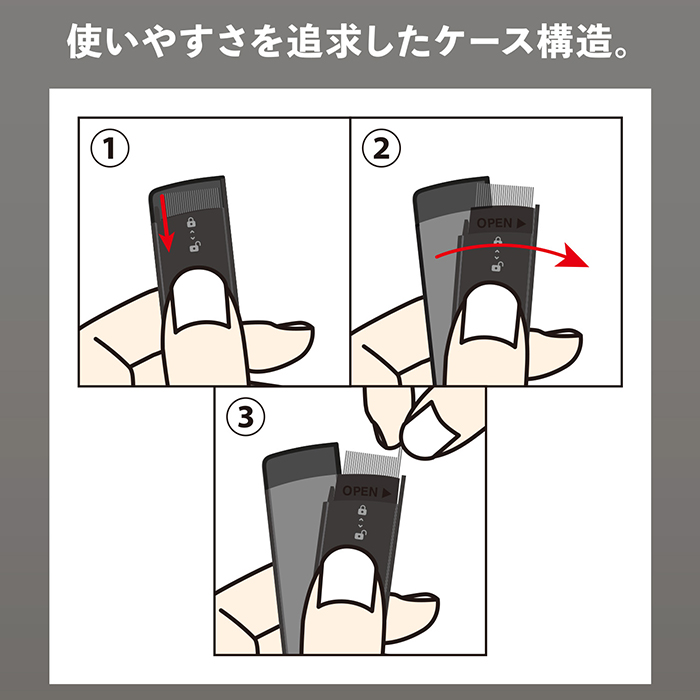 使いやすさを追求したケース構造。

①

②

OPEN ▶

③

OPEN ▶