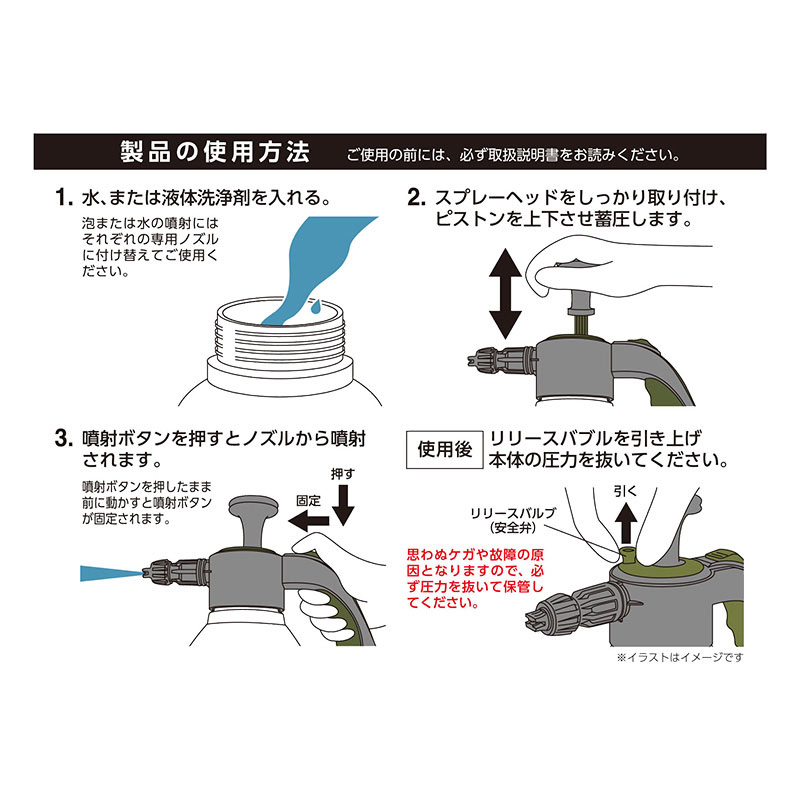 製品の使用方法　ご使用の前には、必ず取扱説明書をお読みください。

1. 水、または液体洗浄剤を入れる。

泡または水の噴射にはそれぞれの専用ノズルに付け替えてご使用ください。

2. スプレーヘッドをしっかり取り付け、ピストンを上下させ蓄圧します。

3. 噴射ボタンを押すとノズルから噴射されます。

噴射ボタンを押したまま前に動かすと噴射ボタンが固定されます。

押す

固定

使用後　リリースバブルを引き上げ本体の圧力を抜いてください。

引く

リリースバルブ（安全弁）

思わぬケガや故障の原因となりますので、必ず圧力を抜いて保管してください。

※イラストはイメージです