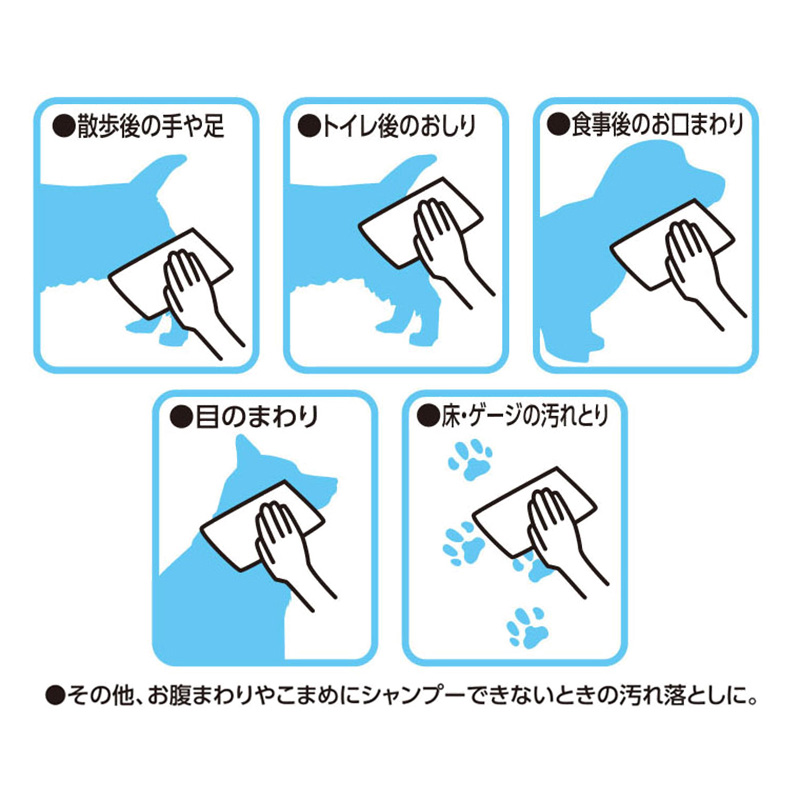 ●散歩後の手や足

●トイレ後のおしり

●食事後のお口まわり

●目のまわり

●床・ゲージの汚れとり

●その他、お腹まわりやこまめにシャンプーできないときの汚れ落としに。