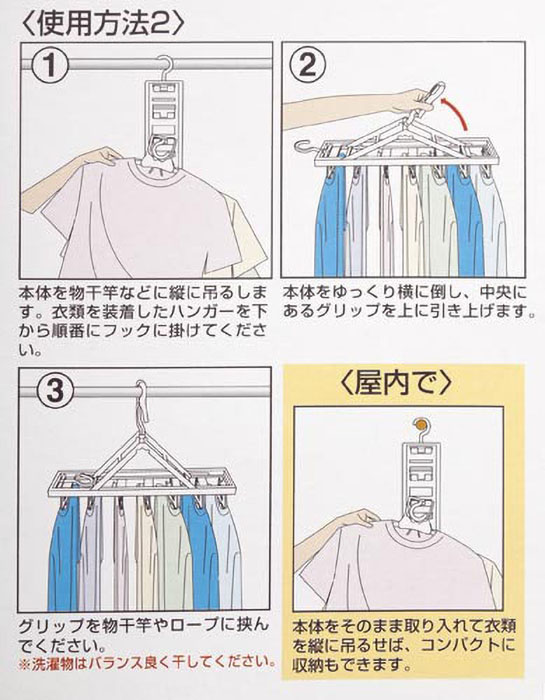 〈使用方法2〉

①

本体を物干竿などに縦に吊るします。衣類を装着したハンガーを下から順番にフックに掛けてください。

②

本体をゆっくり横に倒し、中央にあるグリップを上に引き上げます。

③

グリップを物干竿やロープに挟んでください。
※洗濯物はバランス良く干してください。

〈屋内で〉

本体をそのまま取り入れて衣類を縦に吊るせば、コンパクトに収納もできます。