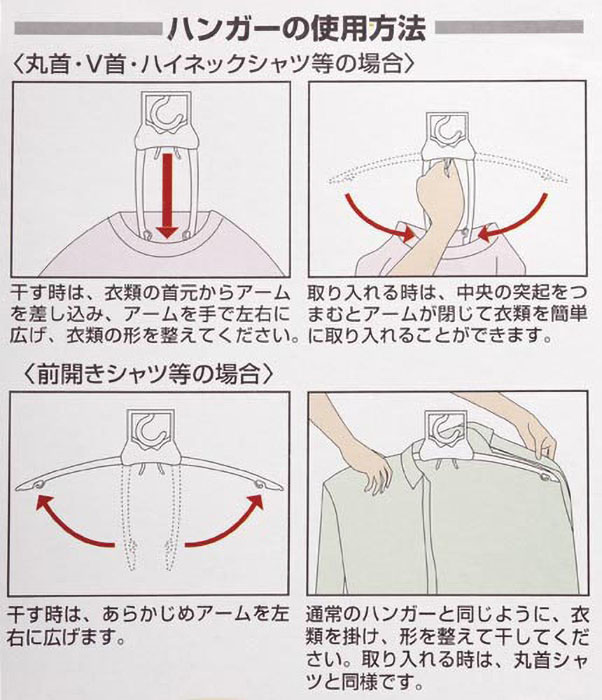 ハンガーの使用方法

〈丸首・V首・ハイネックシャツ等の場合〉

干す時は、衣類の首元からアームを差し込み、アームを手で左右に広げ、衣類の形を整えてください。

取り入れる時は、中央の突起をつまむとアームが閉じて衣類を簡単に取り入れることができます。

〈前開きシャツ等の場合〉

干す時は、あらかじめアームを左右に広げます。

通常のハンガーと同じように、衣類を掛け、形を整えて干してください。取り入れる時は、丸首シャツと同様です。